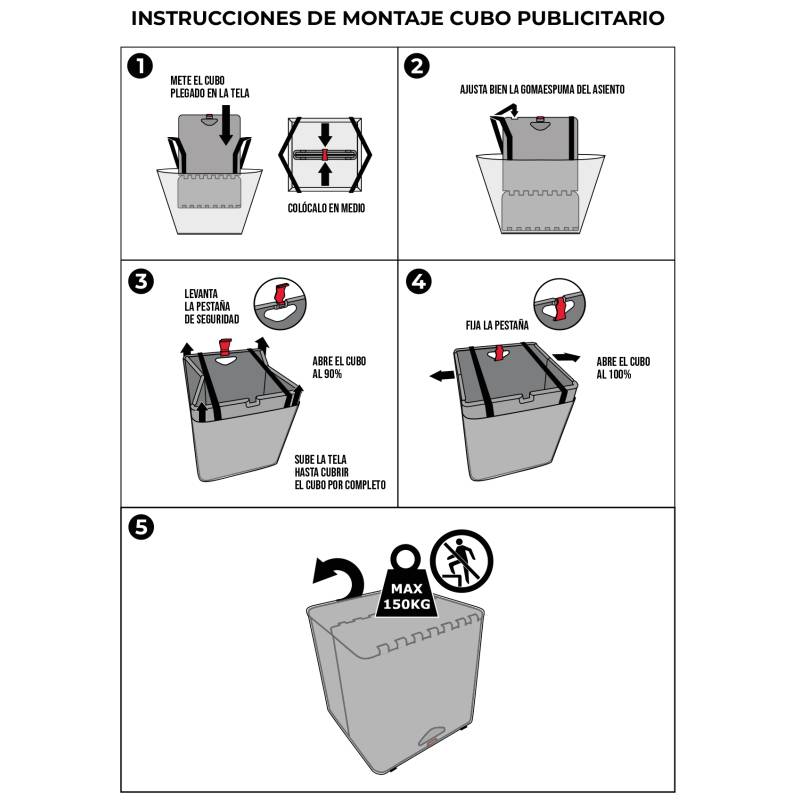 INSTRUCCIONES DE MONTAJE CUBO PUBLICITARIO

1

METE EL CUBO PLEGADO EN LA TELA

COLÓCALO EN MEDIO

2

AJUSTA BIEN LA GOMAESPUMA DEL ASIENTO

3

LEVANTA LA PESTAÑA DE SEGURIDAD

ABRE EL CUBO AL 90%

SUBE LA TELA HASTA CUBRIR EL CUBO POR COMPLETO

4

FIJA LA PESTAÑA

ABRE EL CUBO AL 100%

5

MAX 150KG